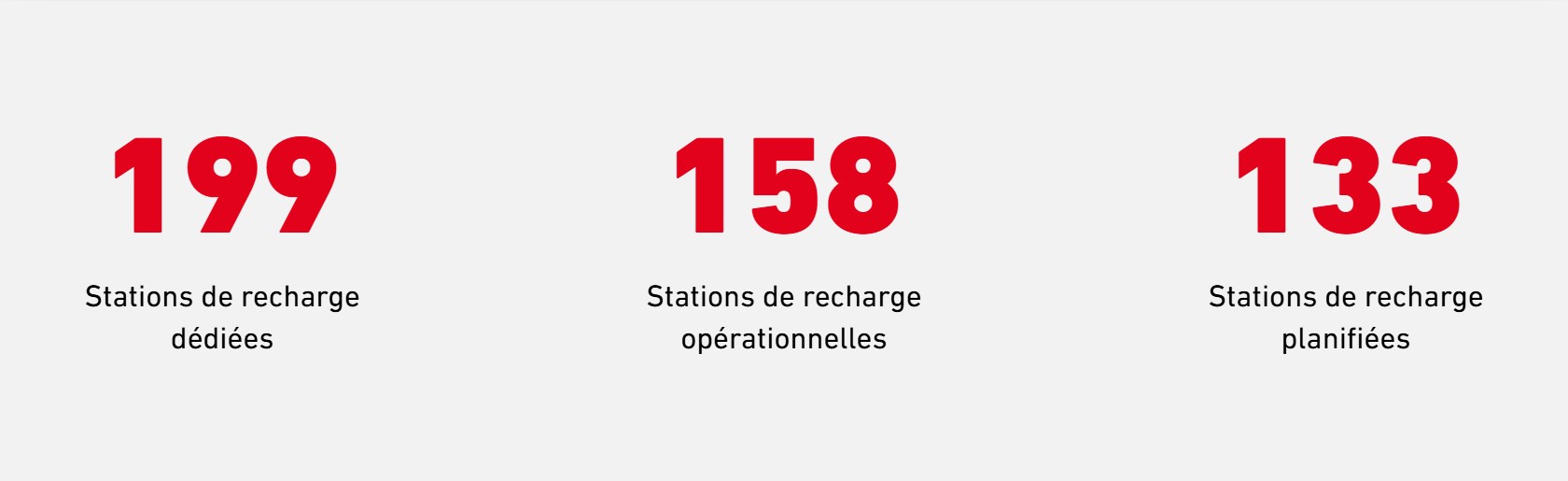 199

Stations de recharge dédiées

158

Stations de recharge opérationnelles

133

Stations de recharge planifiées