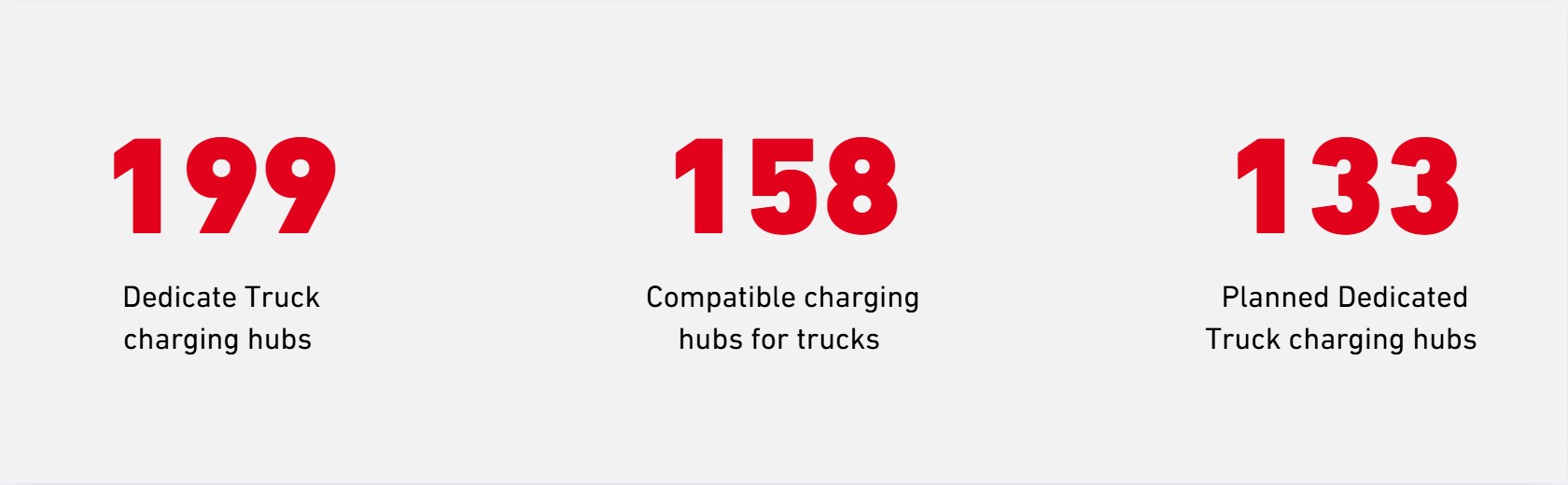 199

Dedicate Truck charging hubs

158

Compatible charging hubs for trucks

133

Planned Dedicated Truck charging hubs